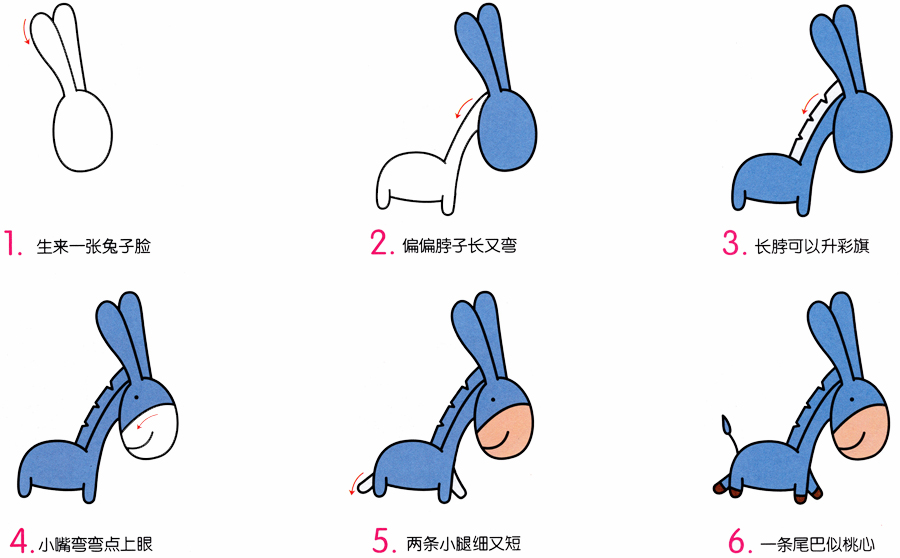 1. 生来一张兔子脸

2. 偏偏脖子长又弯

3. 长脖可以升彩旗

4. 小嘴弯弯点上眼

5. 两条小腿细又短

6. 一条尾巴似桃心