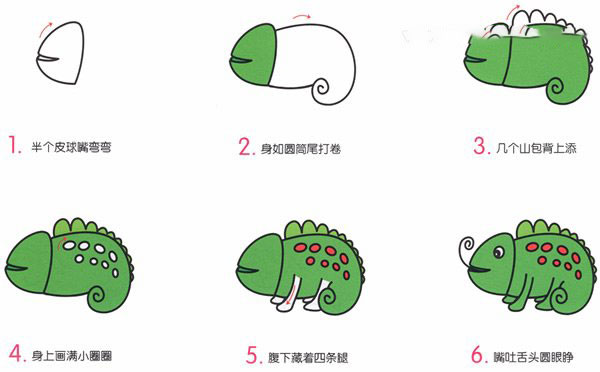 1. 半个皮球嘴弯弯

2. 身如圆筒尾打卷

3. 几个山包背上添

4. 身上画满小圈圈

5. 腹下藏着四条腿

6. 嘴吐舌头圆眼睁