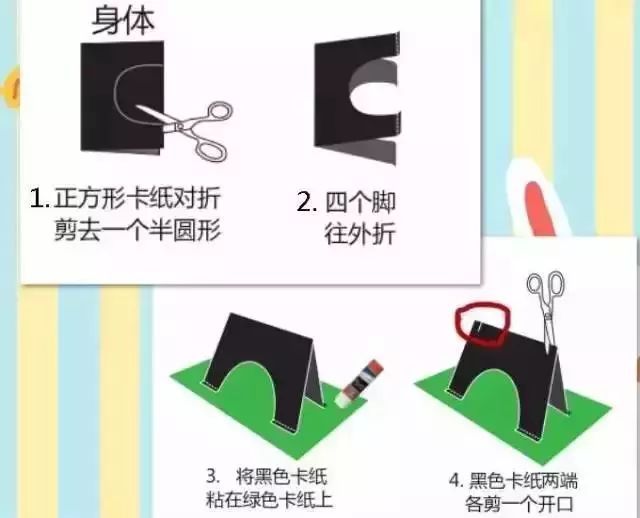 身体

1. 正方形卡纸对折
剪去一个半圆形

2. 四个脚
往外折

3. 将黑色卡纸
粘在绿色卡纸上

4. 黑色卡纸两端
各剪一个开口