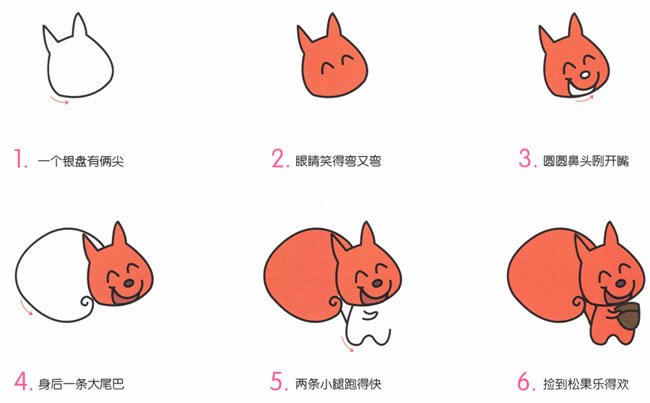 1. 一个银盘有俩尖

2. 眼睛笑得弯又弯

3. 圆圆鼻头咧开嘴

4. 身后一条大尾巴

5. 两条小腿跑得快

6. 捡到松果乐得欢