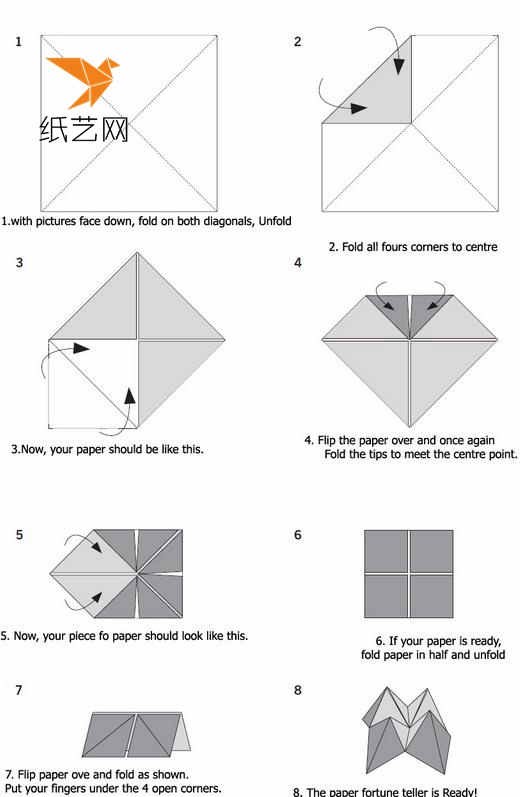 1

纸艺网

1.with pictures face down, fold on both diagonals, Unfold

2

2. Fold all fours corners to centre

3

3.Now, your paper should be like this.

4

4. Flip the paper over and once again Fold the tips to meet the centre point.

5

5. Now, your piece fo paper should look like this.

6

6. If your paper is ready, fold paper in half and unfold

7

7. Flip paper ove and fold as shown. Put your fingers under the 4 open corners.

8

8. The paper fortune teller is Ready!