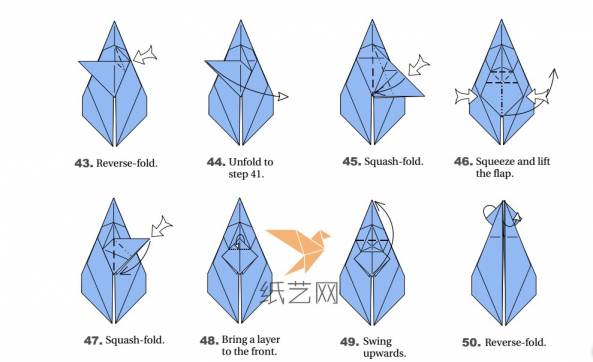 43. Reverse-fold.

44. Unfold to step 41.

45. Squash-fold.

46. Squeeze and lift the flap.

47. Squash-fold.

48. Bring a layer to the front.

纸艺网

49. Swing upwards.

50. Reverse-fold.