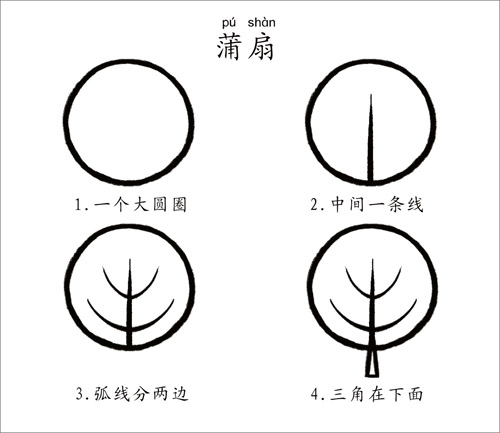 pú shàn
蒲扇

1.一个大圆圈

2.中间一条线

3.弧线分两边

4.三角在下面