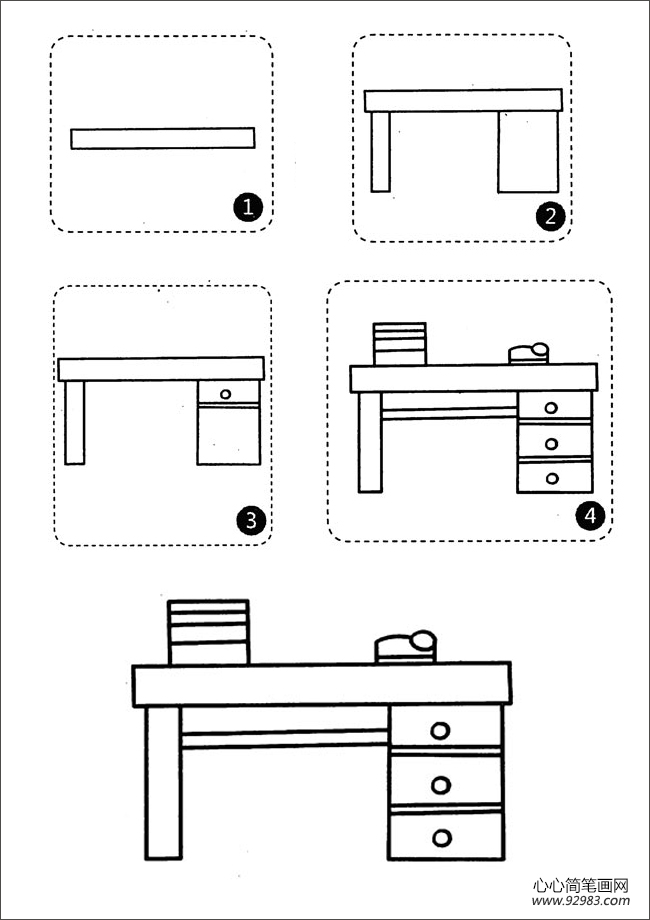 1

2

3

4

心心简笔画网
www.92983.com