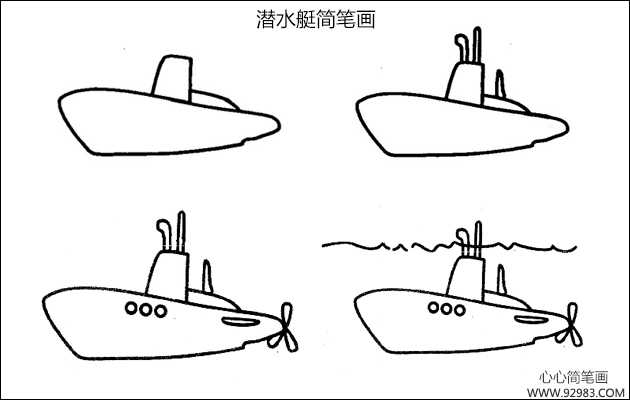 潜水艇简笔画

心心简笔画
WWW.92983.COM