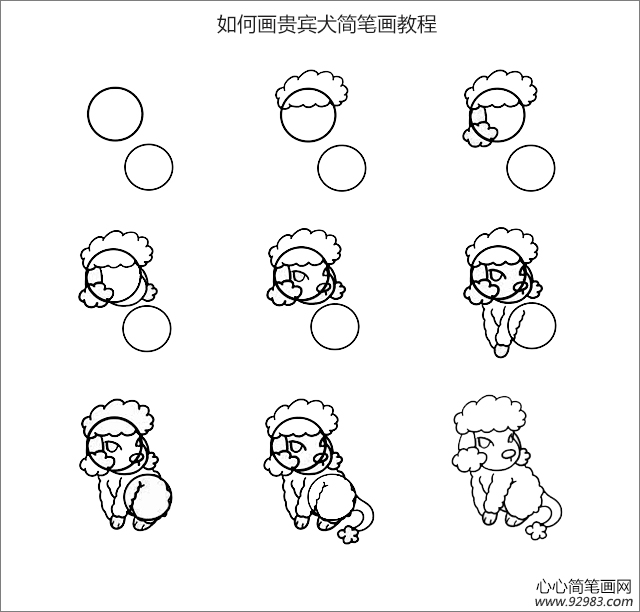 如何画贵宾犬简笔画教程

心心简笔画网
www.92983.com