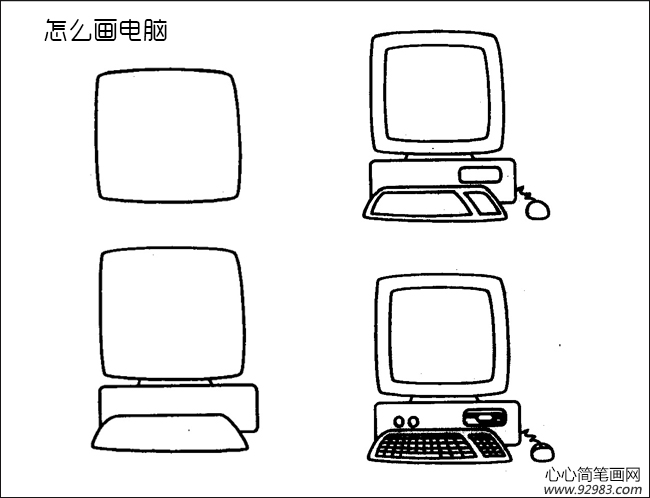 怎么画电脑

心心简笔画网
www.92983.com