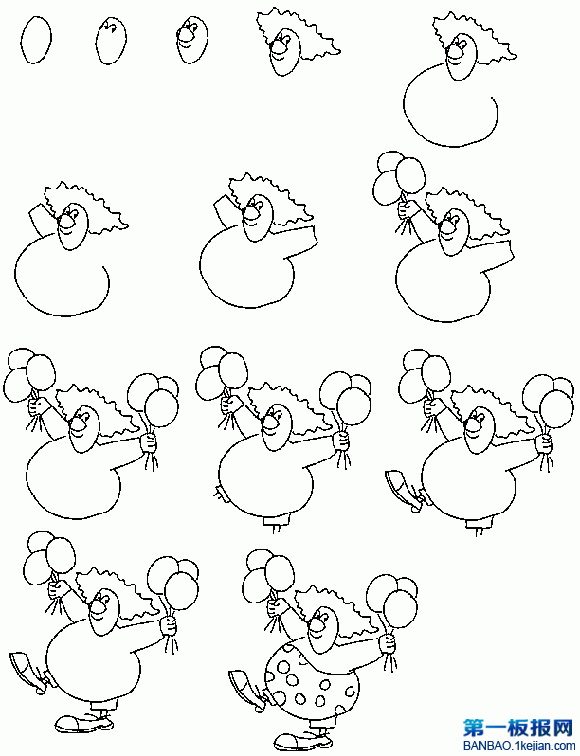 第一板报网
BANBAO.1kejian.com