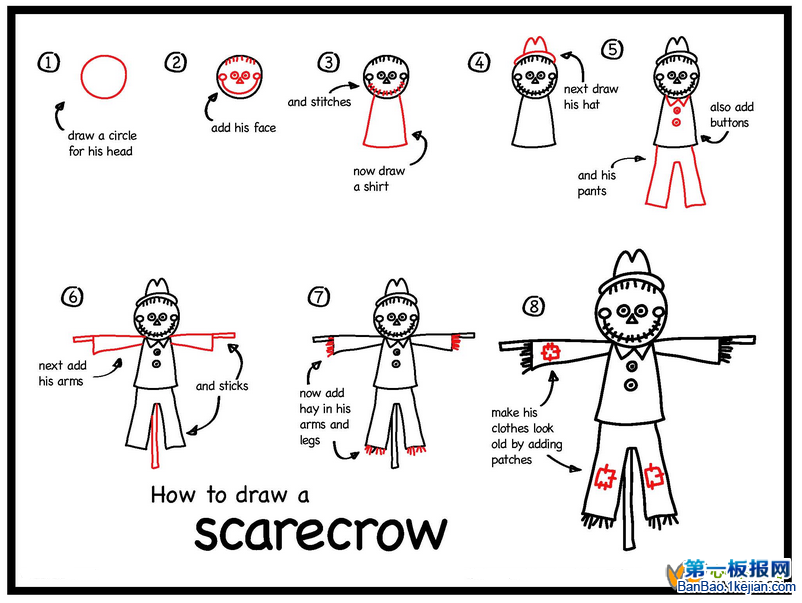 1
draw a circle for his head

2
add his face

3
and stitches

now draw a shirt

4
next draw his hat

5
also add buttons

and his pants

6
next add his arms

and sticks

7
now add hay in his arms and legs

8
make his clothes look old by adding patches

How to draw a
scarecrow

第一板报网
BanBao.1kejian.com