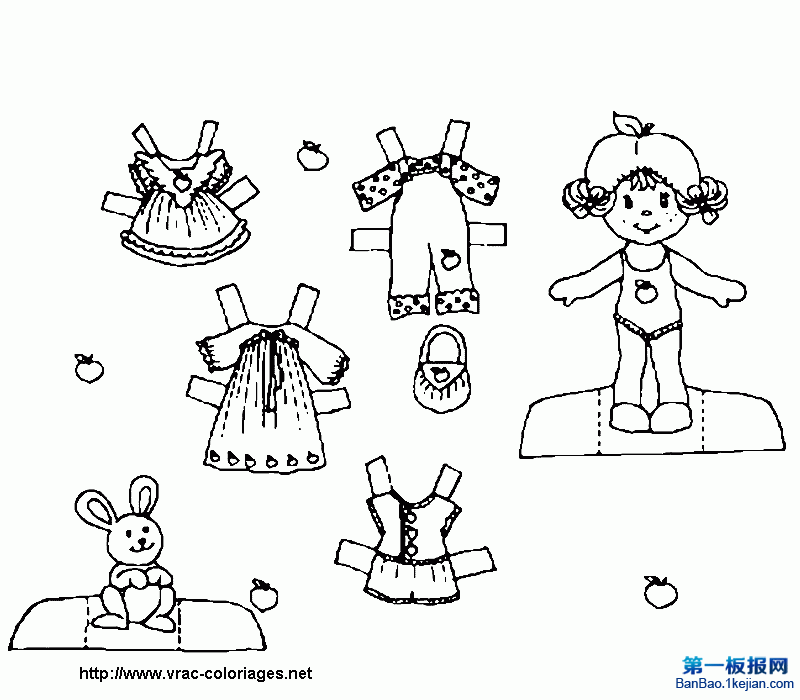 http://www.vrac-coloriages.net

第一板报网
BanBao.1kejian.com