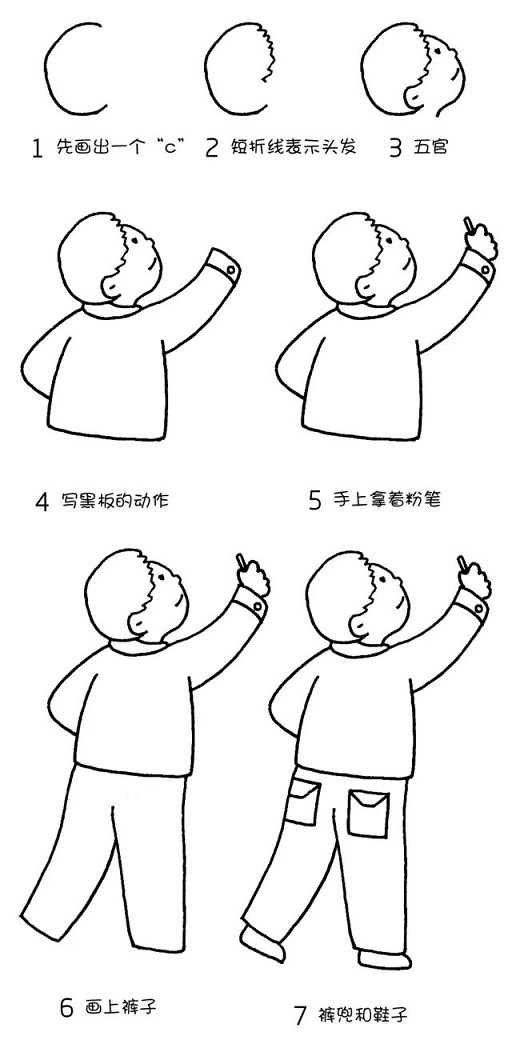 1 先画出一个“c” 2 短折线表示头发 3 五官

4 写黑板的动作 5 手上拿着粉笔

6 画上裤子 7 裤兜和鞋子