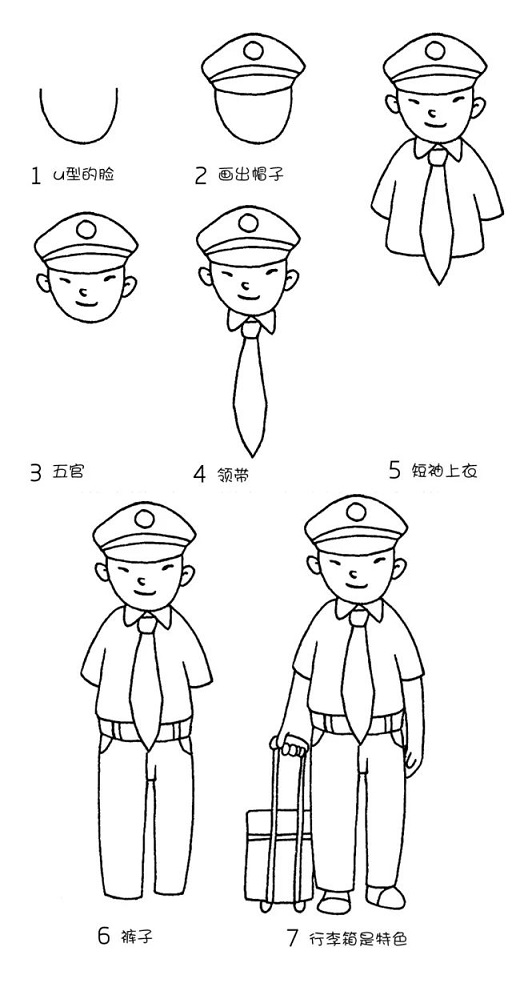 1 u型的脸

2 画出帽子

3 五官

4 领带

5 短袖上衣

6 裤子

7 行李箱是特色